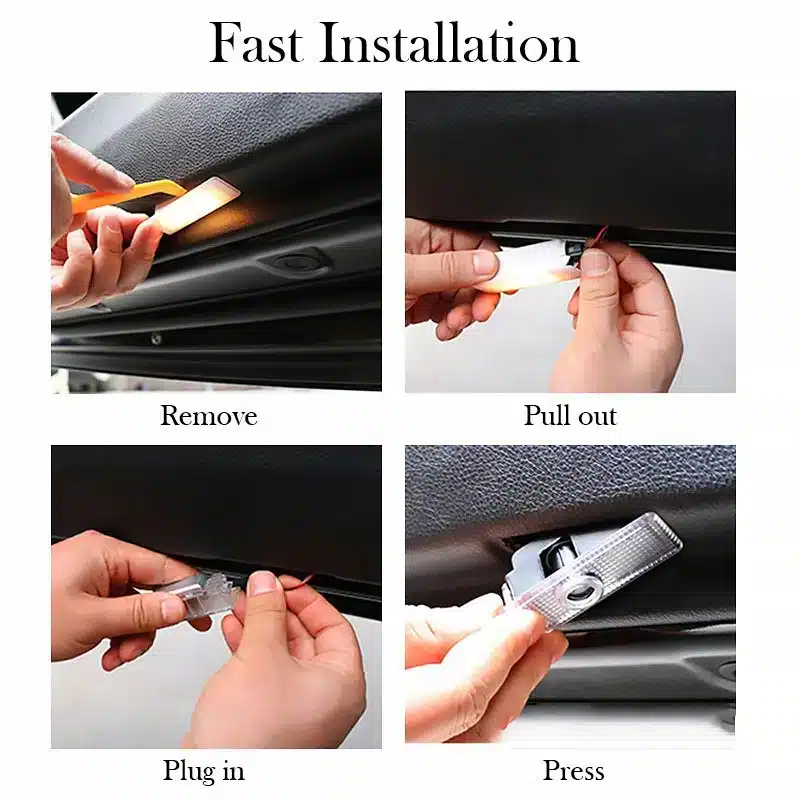 Fast Installation

Remove

Pull out

Plug in

Press